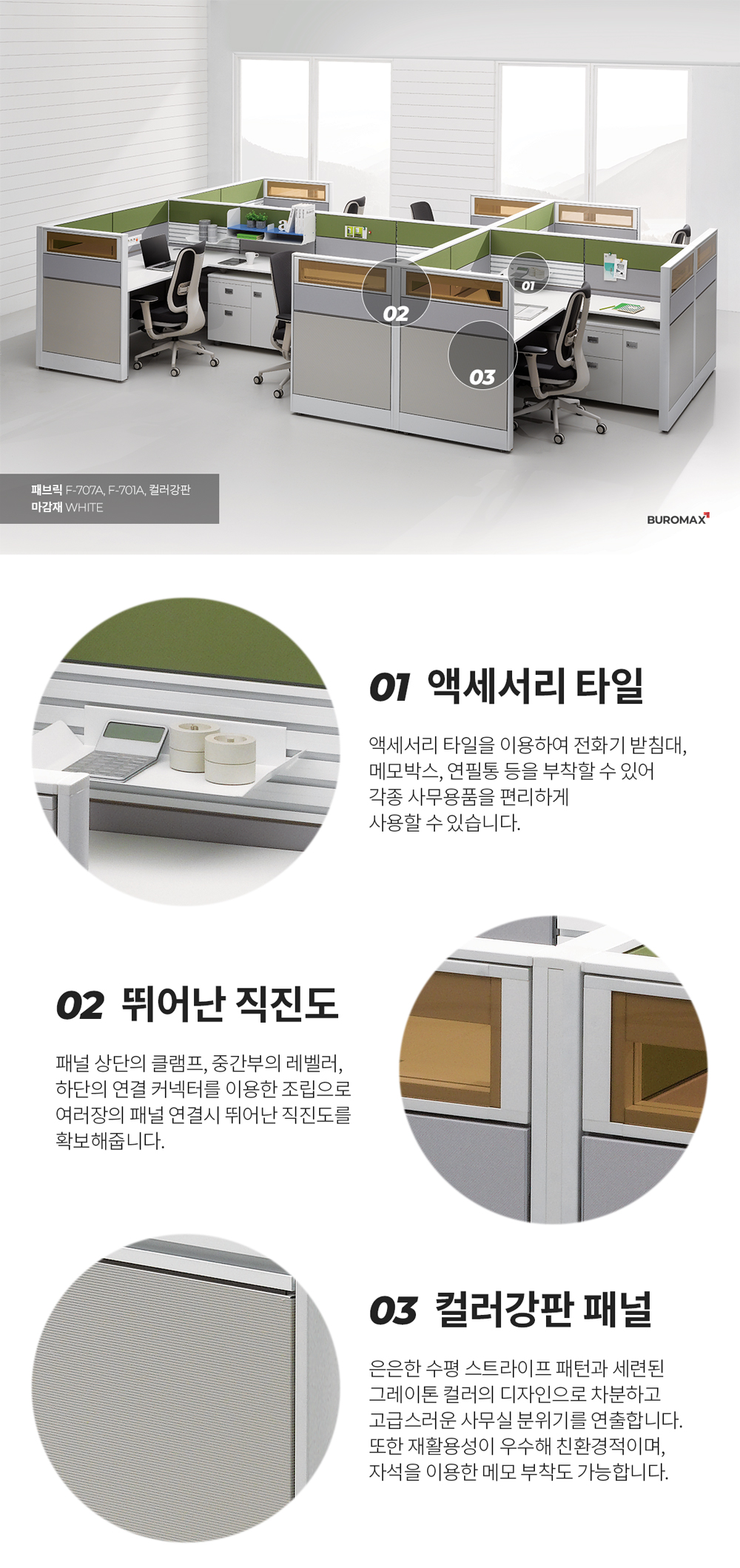 01

02

03

패브릭 F-707A, F-701A, 컬러강판
마감재 WHITE

BUROMAX

01 액세서리 타일

액세서리 타일을 이용하여 전화기 받침대, 메모박스, 연필통 등을 부착할 수 있어 각종 사무용품을 편리하게 사용할 수 있습니다.

02 뛰어난 직진도

패널 상단의 클램프, 중간부의 레벨러, 하단의 연결 커넥터를 이용한 조립으로 여러장의 패널 연결시 뛰어난 직진도를 확보해줍니다.

03 컬러강판 패널

은은한 수평 스트라이프 패턴과 세련된 그레이톤 컬러의 디자인으로 차분하고 고급스러운 사무실 분위기를 연출합니다. 또한 재활용성이 우수해 친환경적이며, 자석을 이용한 메모 부착도 가능합니다.