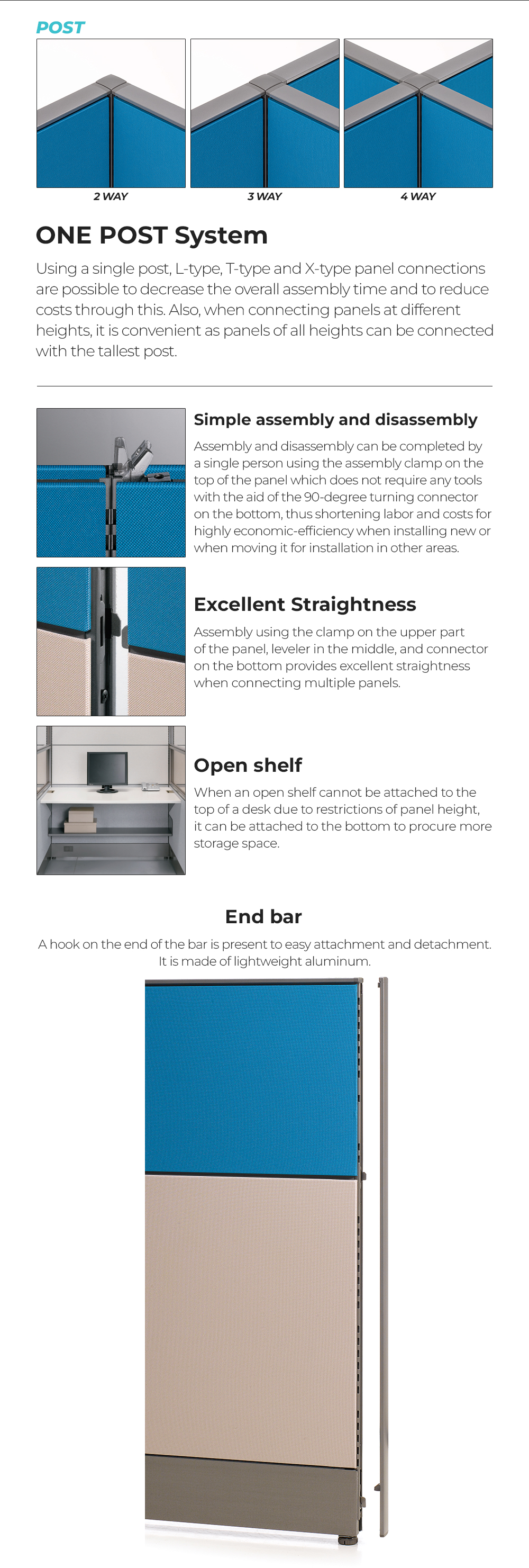 POST

2 WAY

3 WAY

4 WAY

ONE POST System

Using a single post, L-type, T-type and X-type panel connections are possible to decrease the overall assembly time and to reduce costs through this. Also, when connecting panels at different heights, it is convenient as panels of all heights can be connected with the tallest post.

Simple assembly and disassembly

Assembly and disassembly can be completed by a single person using the assembly clamp on the top of the panel which does not require any tools with the aid of the 90-degree turning connector on the bottom, thus shortening labor and costs for highly economic-efficiency when installing new or when moving it for installation in other areas.

Excellent Straightness

Assembly using the clamp on the upper part of the panel, leveler in the middle, and connector on the bottom provides excellent straightness when connecting multiple panels.

Open shelf

When an open shelf cannot be attached to the top of a desk due to restrictions of panel height, it can be attached to the bottom to procure more storage space.

End bar

A hook on the end of the bar is present to easy attachment and detachment. It is made of lightweight aluminum.