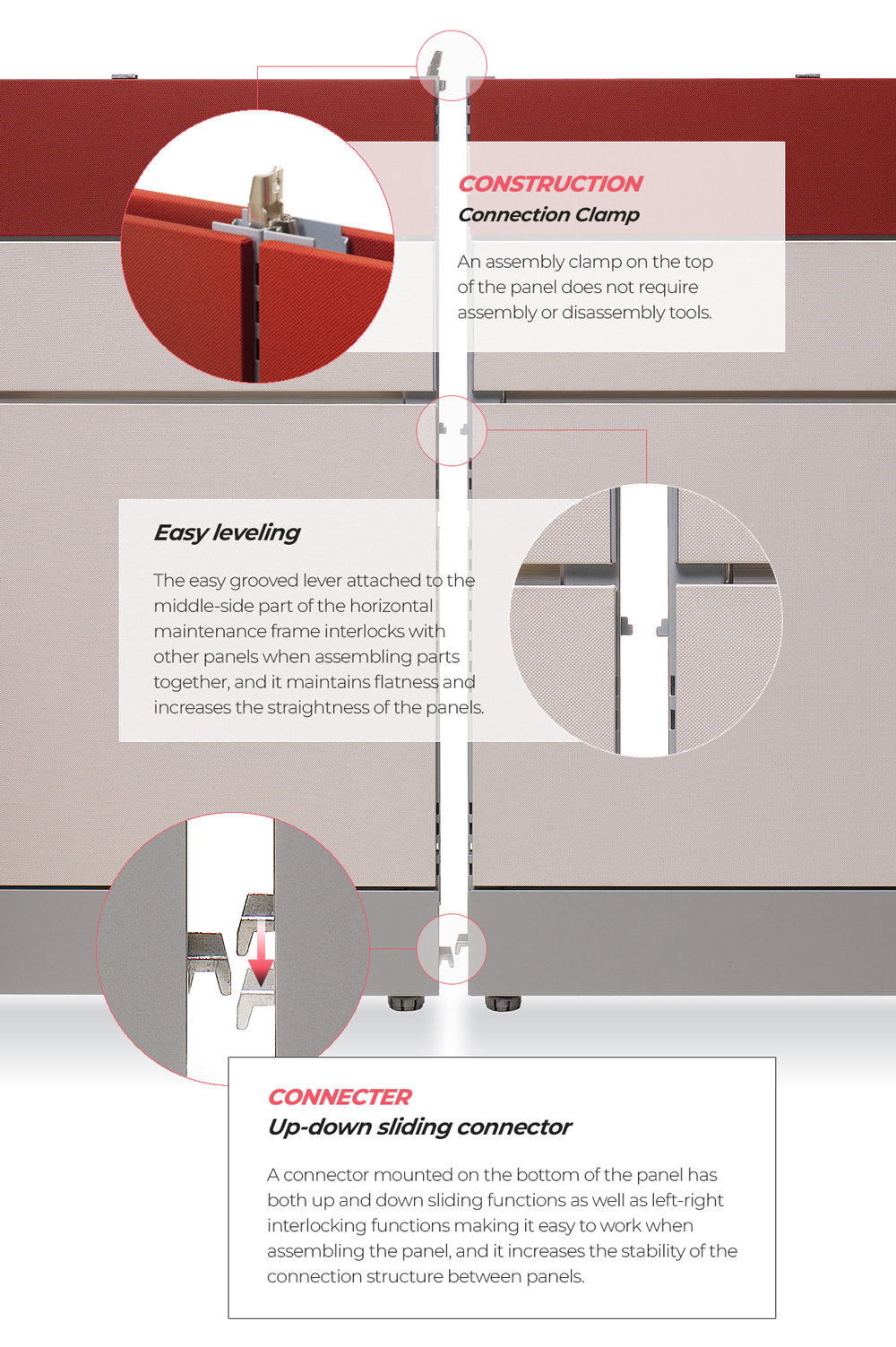 CONSTRUCTION
Connection Clamp

An assembly clamp on the top of the panel does not require assembly or disassembly tools.

Easy leveling

The easy grooved lever attached to the middle-side part of the horizontal maintenance frame interlocks with other panels when assembling parts together, and it maintains flatness and increases the straightness of the panels.

CONNECTER
Up-down sliding connector

A connector mounted on the bottom of the panel has both up and down sliding functions as well as left-right interlocking functions making it easy to work when assembling the panel, and it increases the stability of the connection structure between panels.